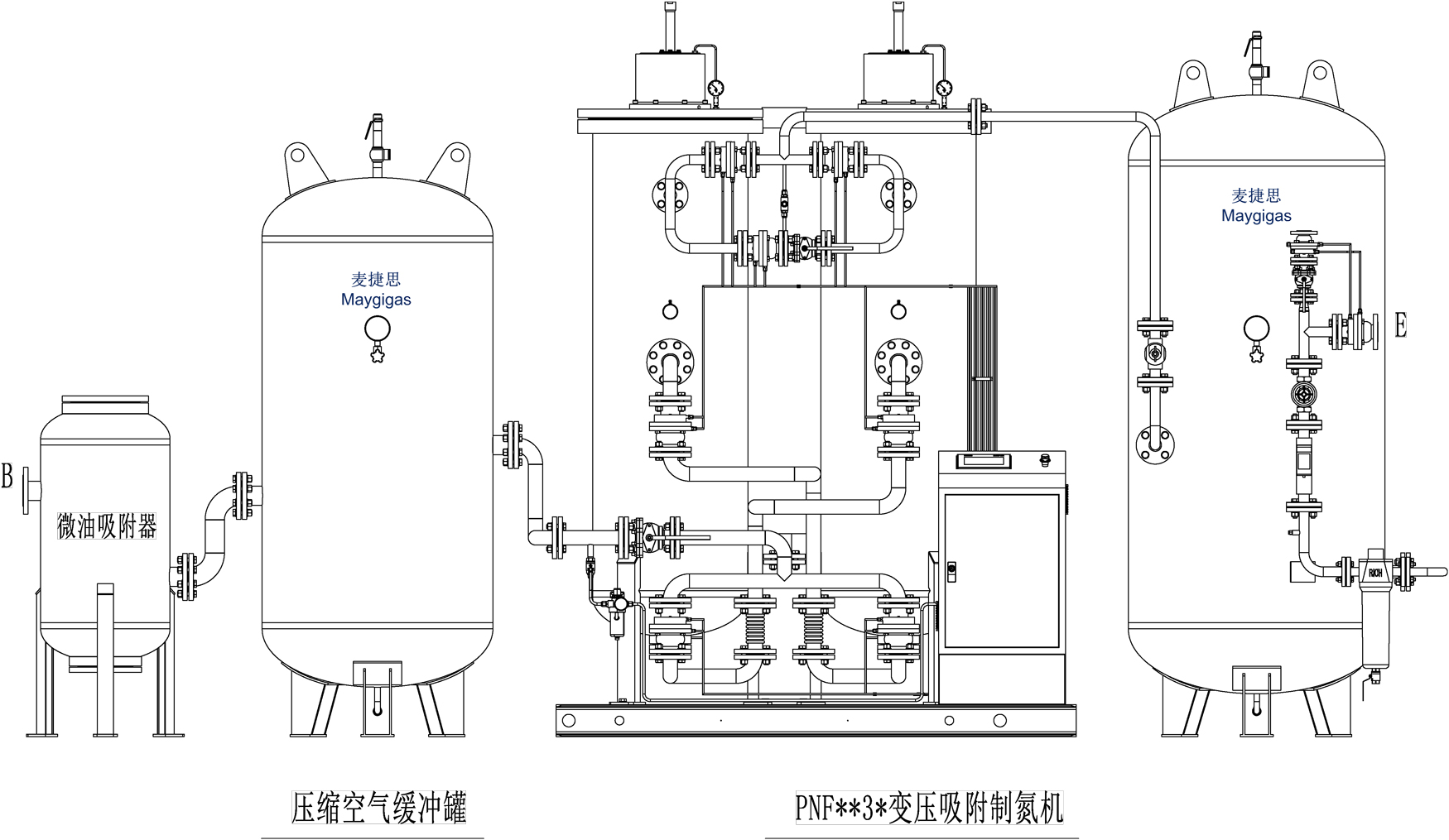 麦捷思
Maygigas

麦捷思
Maygigas

E

B

微油吸附器

RICH

压缩空气缓冲罐

PNF**3*变压吸附制氮机